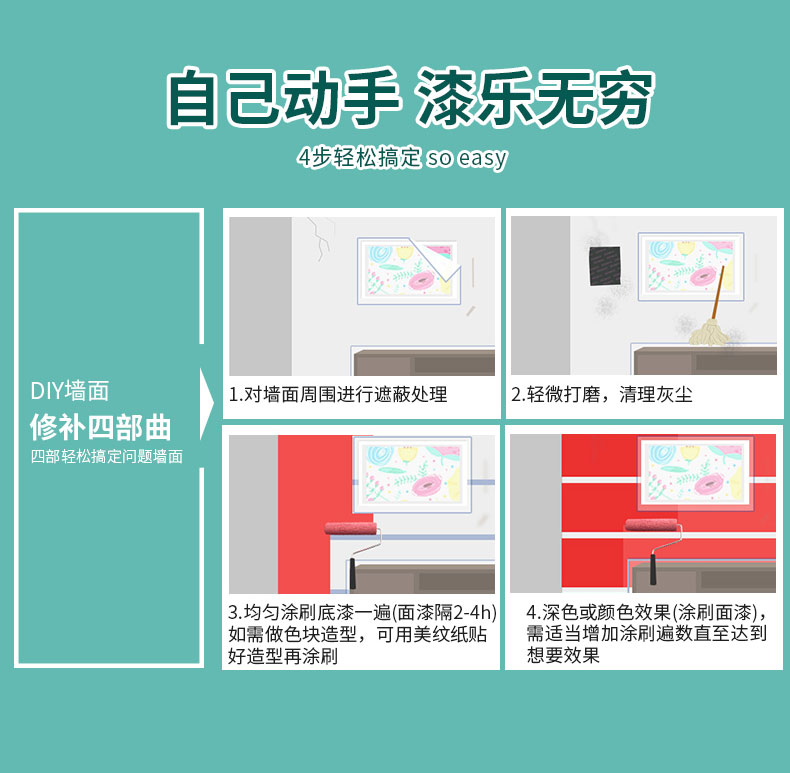 自己动手 漆乐无穷

4步轻松搞定 so easy

DIY墙面
修补四部曲
四部轻松搞定问题墙面

1.对墙面周围进行遮蔽处理

2.轻微打磨，清理灰尘

3.均匀涂刷底漆一遍(面漆隔2-4h)如需做色块造型，可用美纹纸贴好造型再涂刷

4.深色或颜色效果(涂刷面漆)，需适当增加涂刷遍数直至达到想要效果